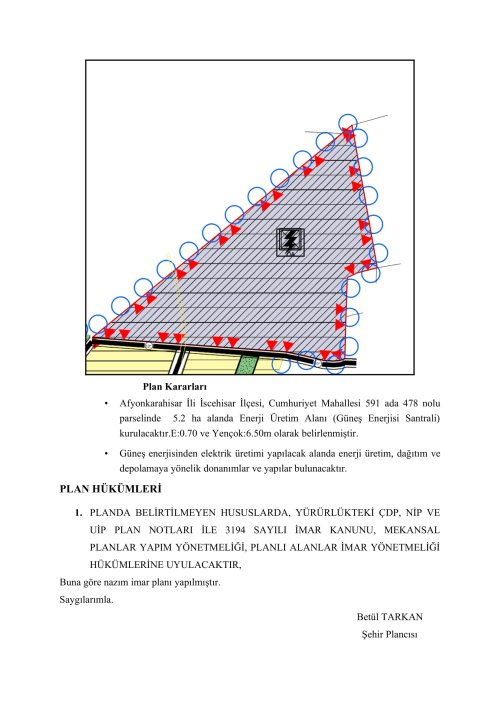 Plan Kararları

• Afyonkarahisar İli İscehisar İlçesi, Cumhuriyet Mahallesi 591 ada 478 nolu parselinde 5.2 ha alanda Enerji Üretim Alanı (Güneş Enerjisi Santrali) kurulacaktır.E:0.70 ve Yençok:6.50m olarak belirlenmiştir.

• Güneş enerjisinden elektrik üretimi yapılacak alanda enerji üretim, dağıtım ve depolamaya yönelik donanımlar ve yapılar bulunacaktır.

PLAN HÜKÜMLERİ

1. PLANDA BELİRTİLMEYEN HUSUSLARDA, YÜRÜRLÜKTEKİ ÇDP, NİP VE UİP PLAN NOTLARI İLE 3194 SAYILI İMAR KANUNU, MEKANSAL PLANLAR YAPIM YÖNETMELİĞİ, PLANLI ALANLAR İMAR YÖNETMELİĞİ HÜKÜMLERİNE UYULACAKTIR,

Buna göre nazım imar planı yapılmıştır.

Saygılarımla.

Betül TARKAN
Şehir Plancısı